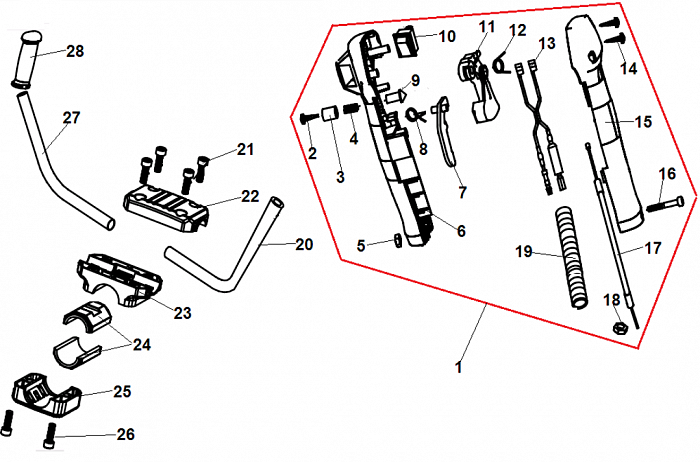 28
27
21
22
20
23
24
25
26
10
11
12
13
14
9
2
3
4
8
7
15
16
6
5
19
17
18
1