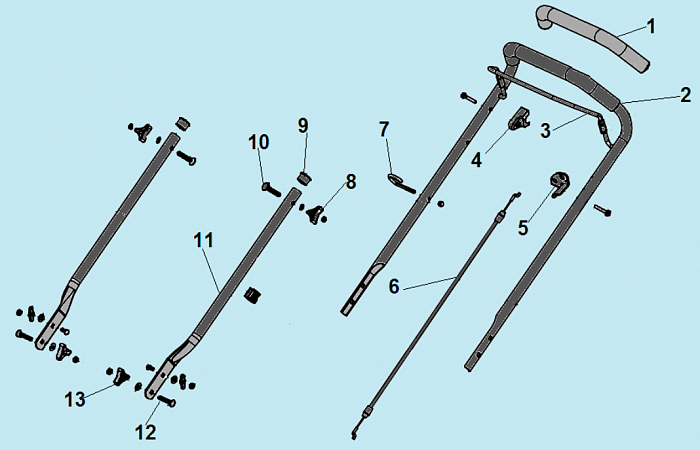 1
2
3
4
5
6
7
8
9
10
11
12
13