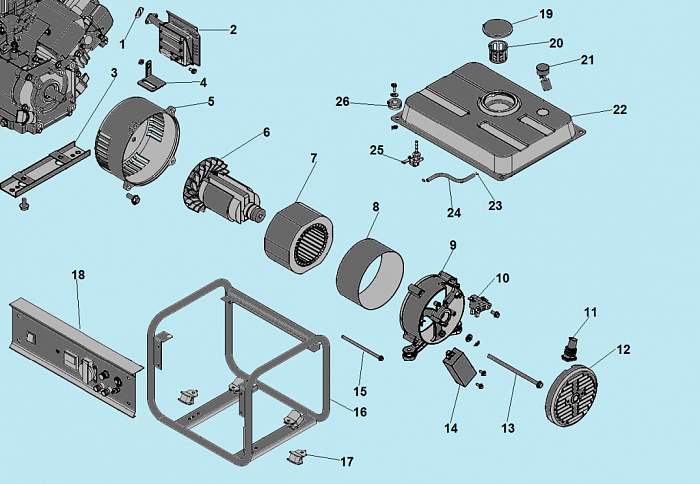 1
2
3
4
5
6
7
8
9
10
11
12
13
14
15
16
17
18
19
20
21
22
23
24
25
26