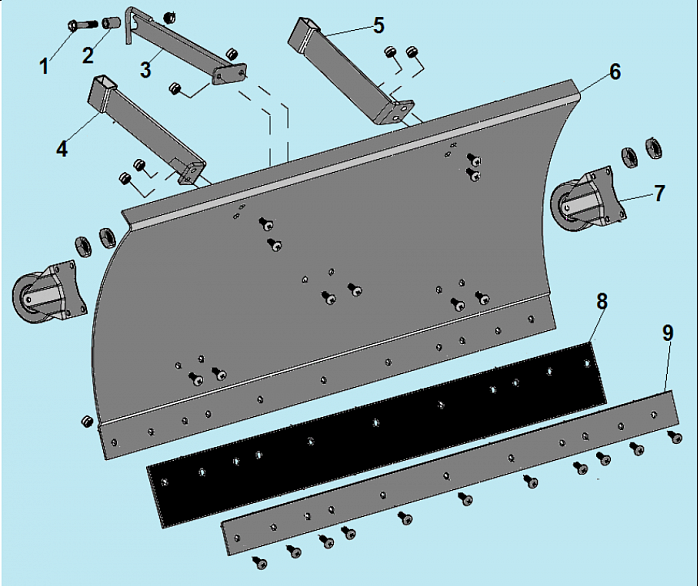 1
2
3
5
6
4
7
8
9