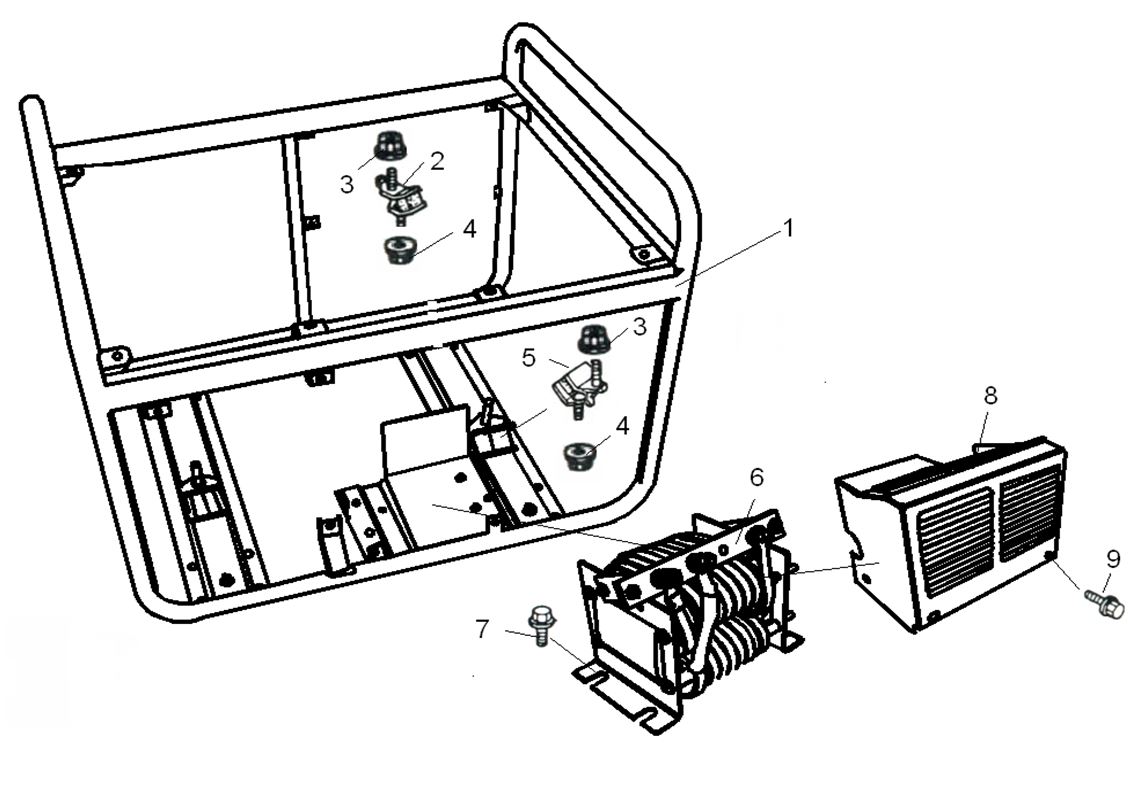 3
2
4
1
3
5
4
8
6
9
7