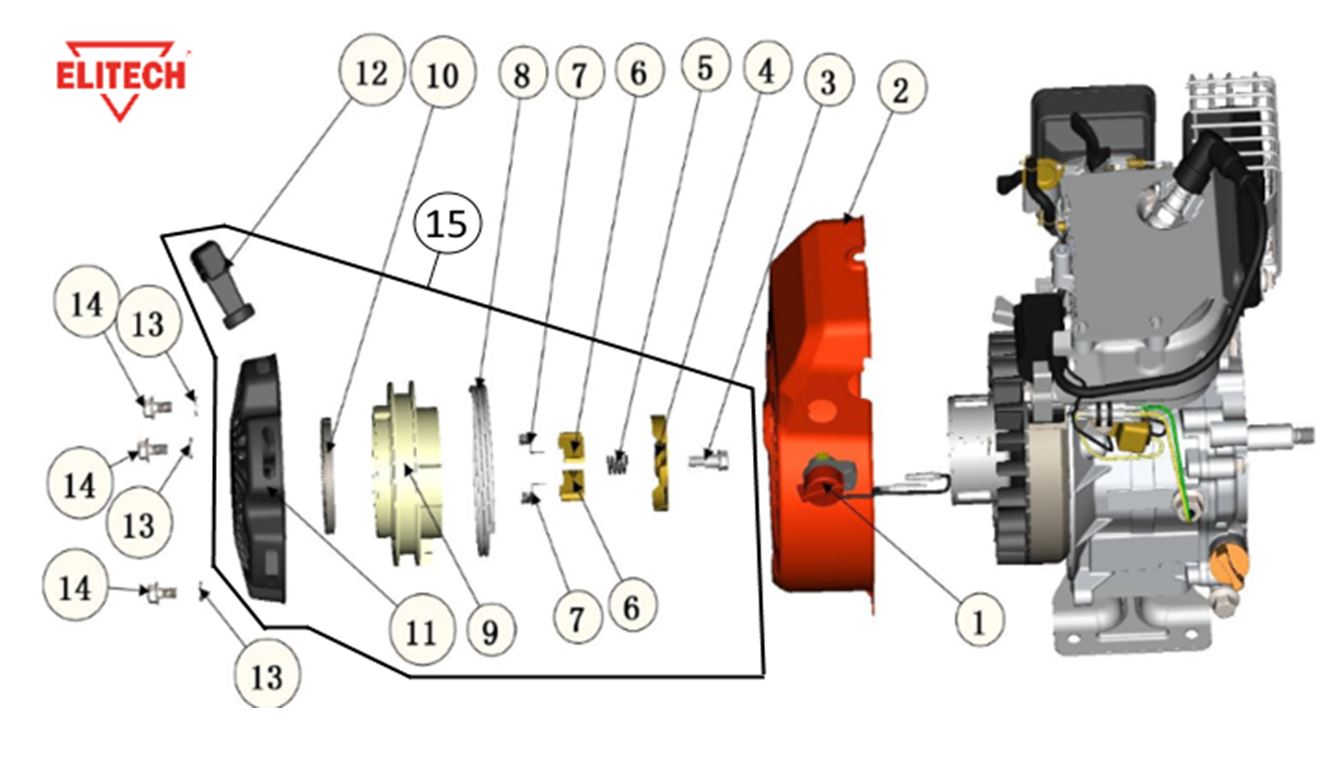 ELITECH

12 10 8 7 6 5 4 3 2

15

14
13
14
13
14
13

11 9 7 6 1