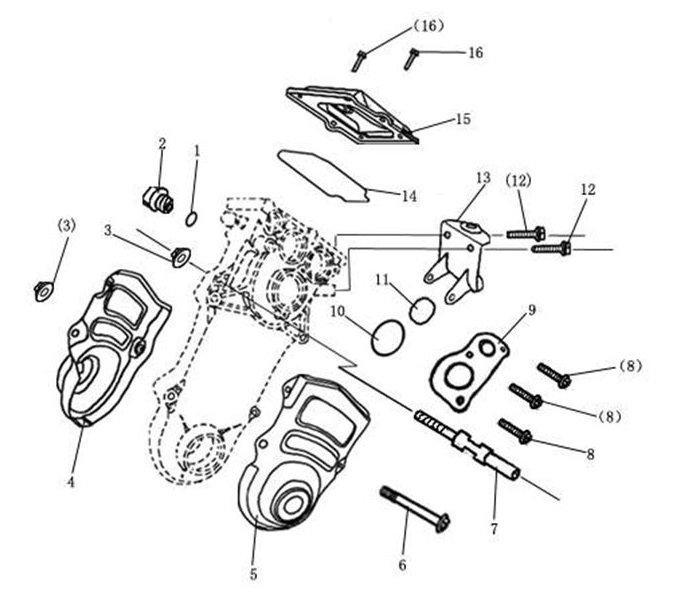 (16)
16
15
2
1
14
13
(12)
12
(3)
3
11
10
9
(8)
(8)
8
4
7
6
5