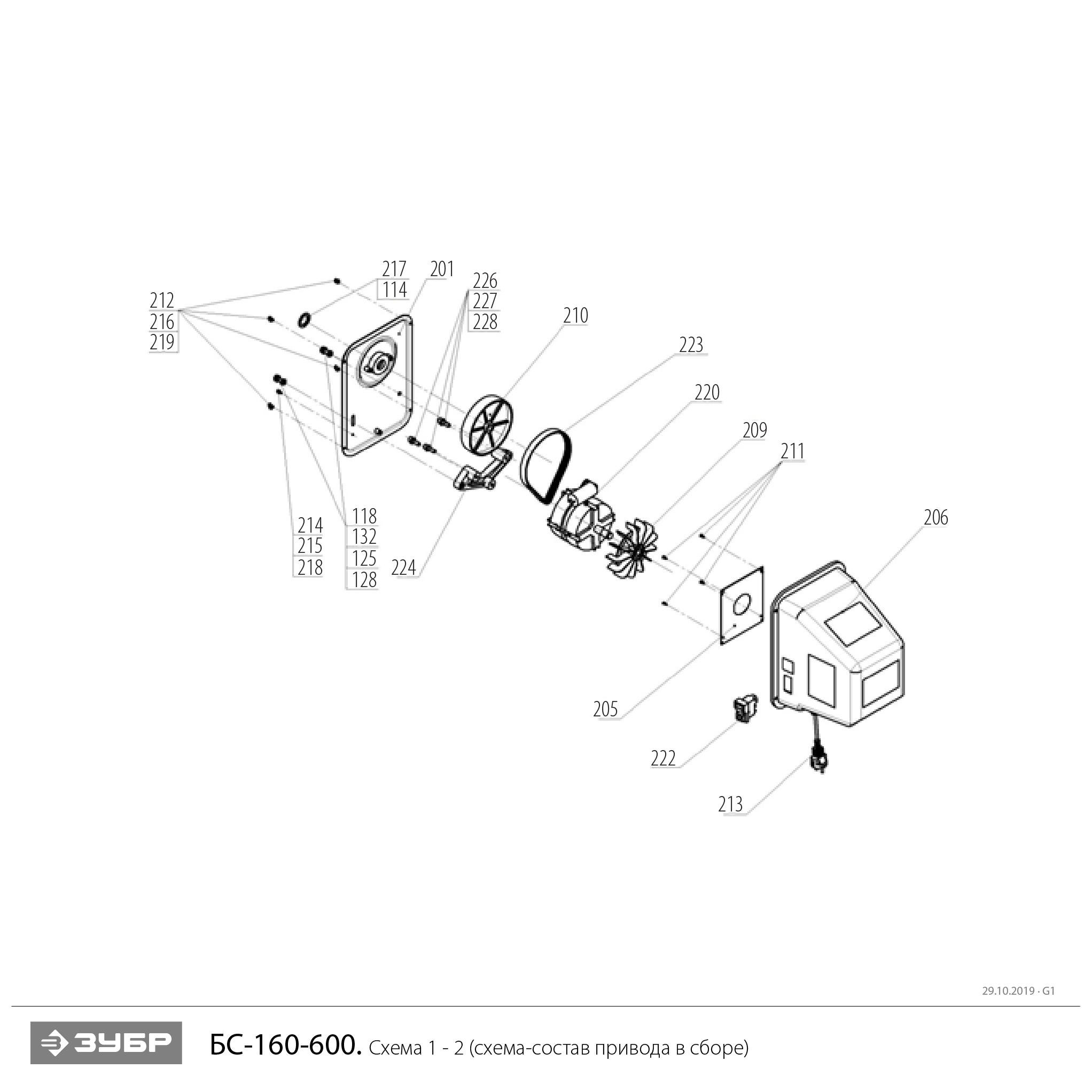 212
216
219

217
114

201

226
227
228

210

223

220

209

211

206

214
215
218

118
132
125
128

224

205

222

213

29.10.2019 · G1

ЗУБР

БС-160-600. Схема 1 - 2 (схема-состав привода в сборе)